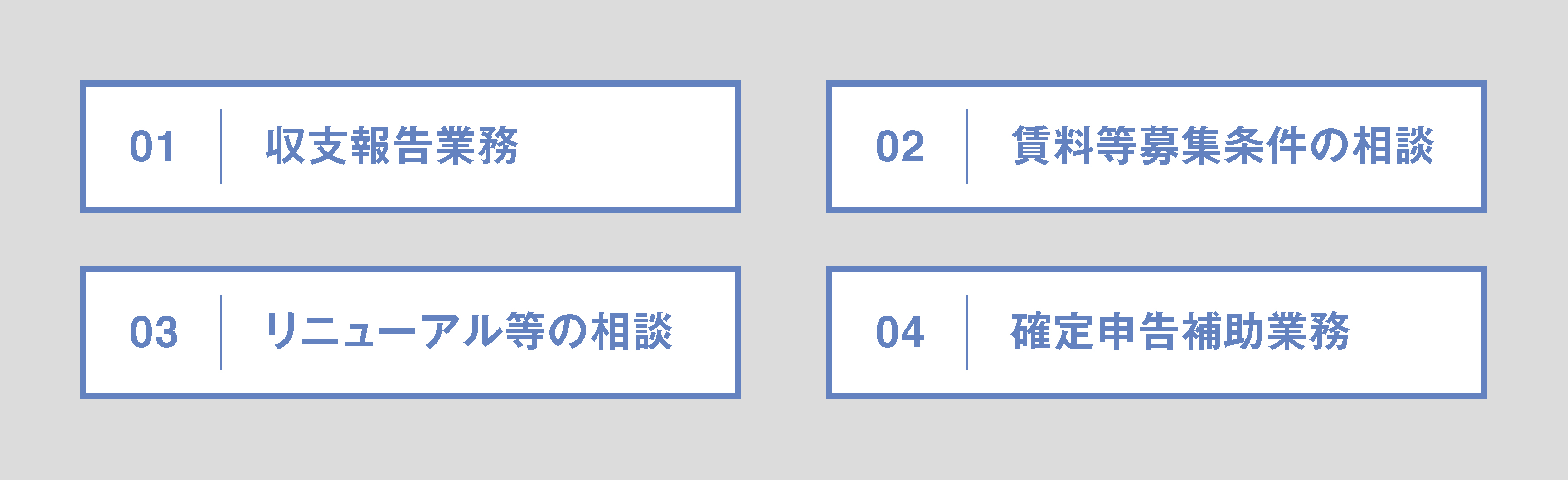 01 収支報告業務

02 賃料等募集条件の相談

03 リニューアル等の相談

04 確定申告補助業務